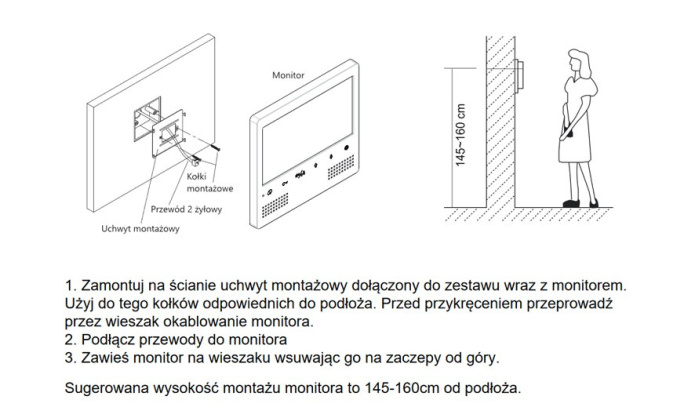 Monitor

Kołki montażowe

Przewód 2 żyłowy

Uchwyt montażowy

145~160 cm

1. Zamontuj na ścianie uchwyt montażowy dołączony do zestawu wraz z monitorem. Użyj do tego kołków odpowiednich do podłoża. Przed przykręceniem przeprowadź przez wieszak okablowanie monitora.
2. Podłącz przewody do monitora
3. Zawieś monitor na wieszaku wsuwając go na zaczepy od góry.

Sugerowana wysokość montażu monitora to 145-160cm od podłoża.